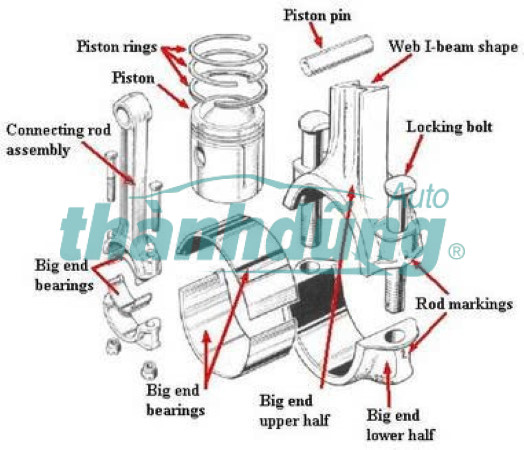 Piston pin

Piston rings

Web I-beam shape

Piston

Connecting rod assembly

Locking bolt

Auto

thànhdũng ®

Big end bearings

Rod markings

Big end bearings

Big end upper half

Big end lower half